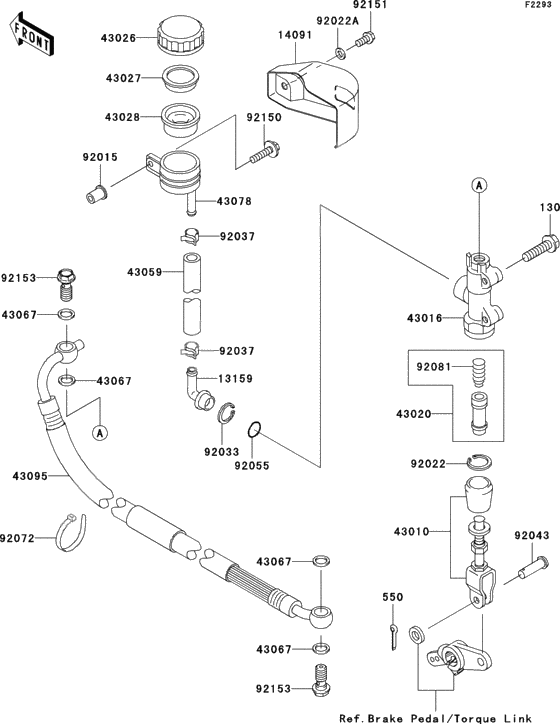 F2293

FRONT

43026
43027
43028
92015
14091
92022A
92151
92150
43078
92037
43059
92037
13159
92033
92055
92153
43067
43067
A
43095
92072
43067
43067
92153
A
130
43016
92081
43020
92022
43010
92043
550

Ref.Brake Pedal/Torque Link