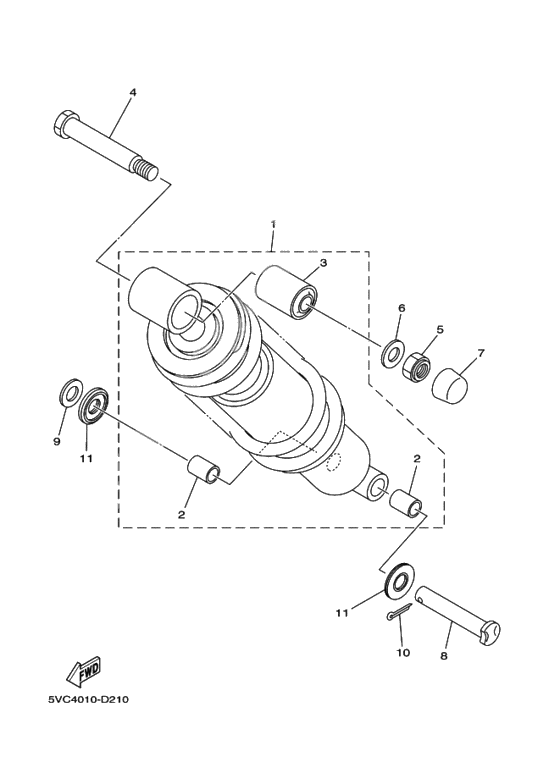 4

1

3

6

5

7

9

11

2

2

11

10

8

FWD

5VC4010-D210