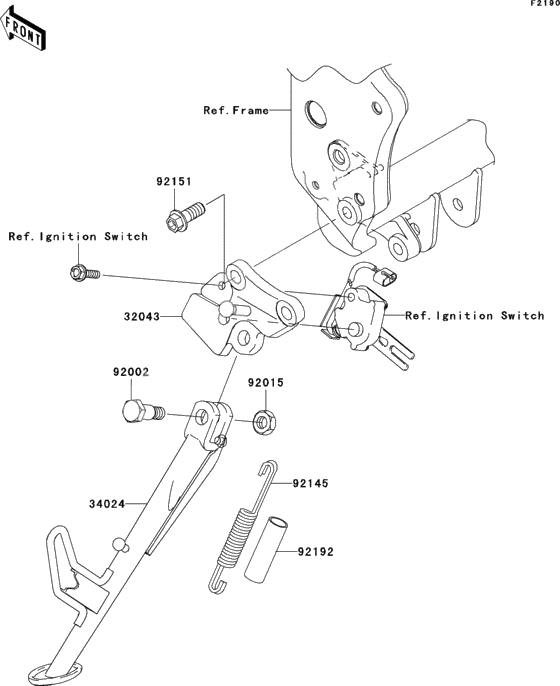 F2190

FRONT

Ref.Frame

92151

Ref.Ignition Switch

32043

Ref.Ignition Switch

92002

92015

92145

34024

92192