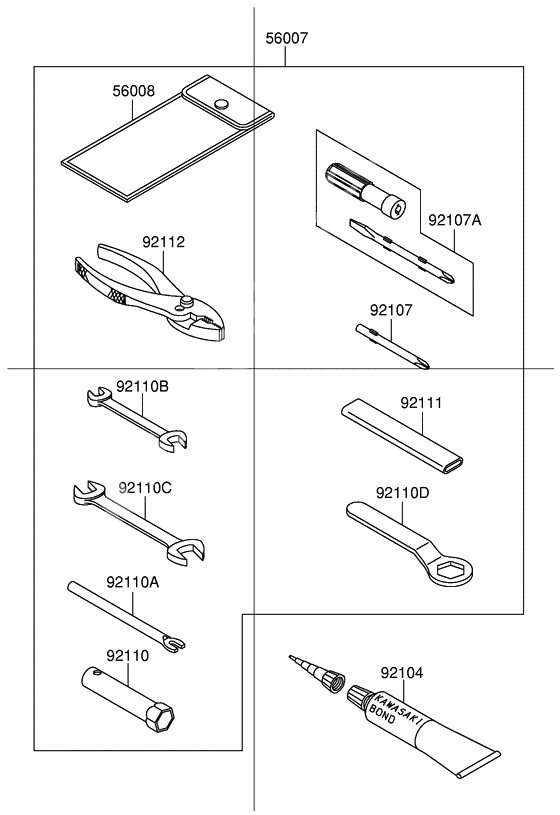 56007

56008

92107A

92112

92107

92110B

92111

92110C

92110D

92110A

92110

92104

KAWASAKI BOND