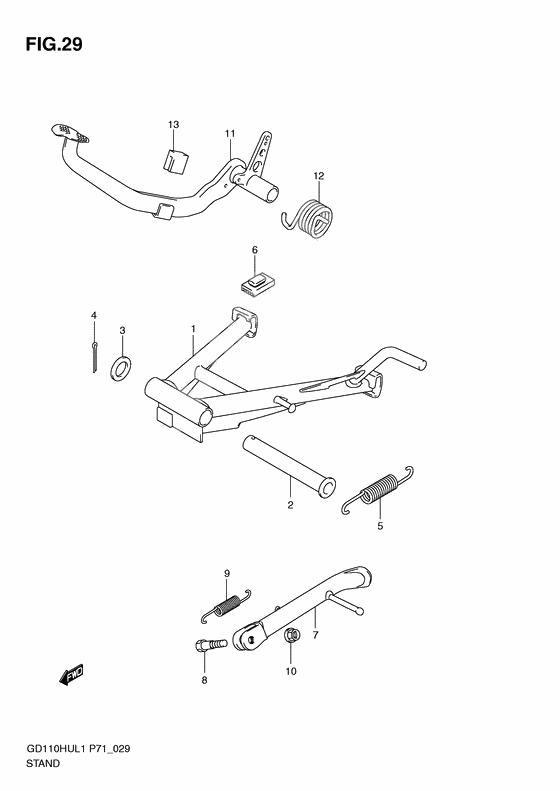 FIG.29

13
11
12
6
4
3
1
2
5
9
7
8
10

FWD

GD110HUL1 P71_029
STAND