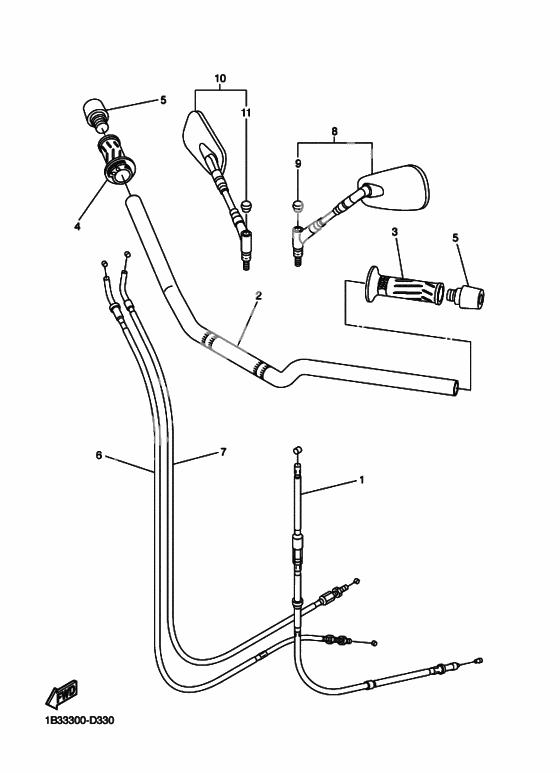 10
5
11
8
9
4
3
5
2
6
7
1
FWD
1B33300-D330