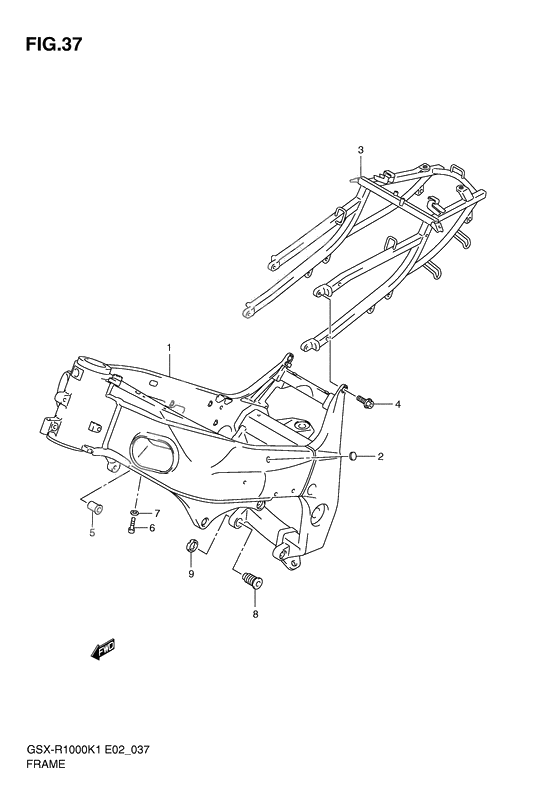 FIG.37

3

1

4

2

7

6

5

9

8

FWD

GSX-R1000K1 E02_037
FRAME