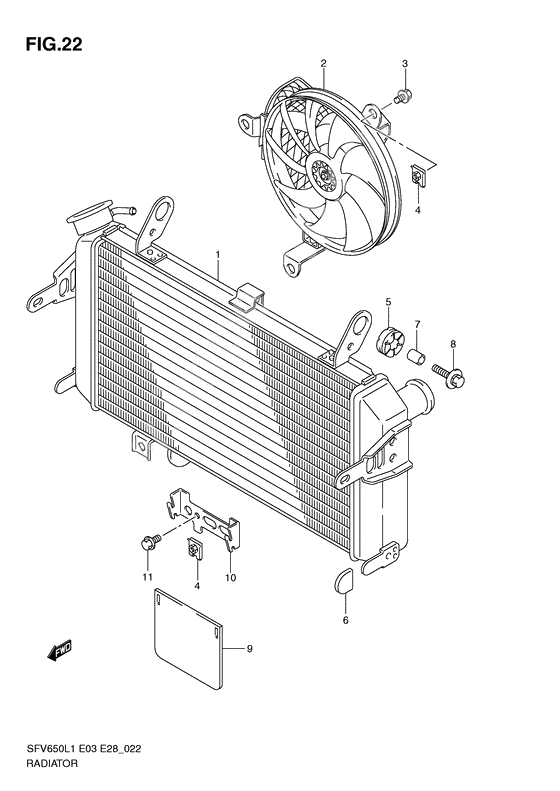 FIG.22

2
3
4
1
5
7
8
11
4
10
6
9
FWD

SFV650L1 E03 E28_022
RADIATOR