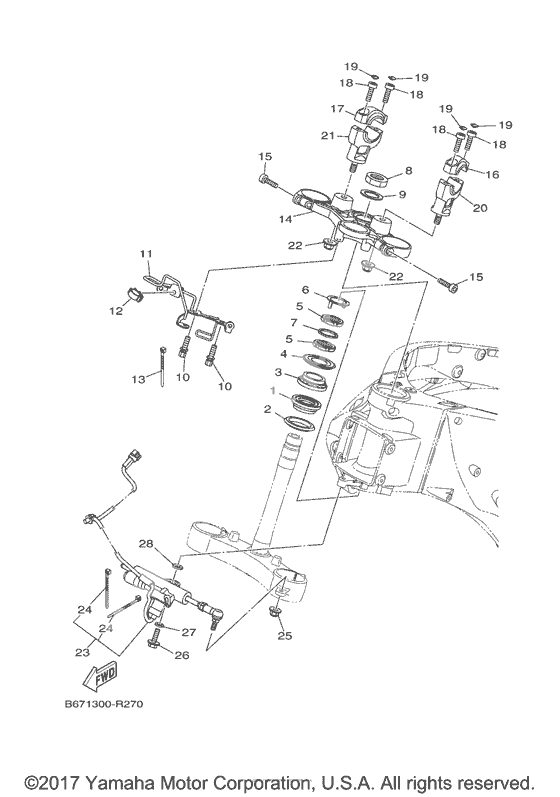 19
19
18
18
17
21
19
19
18
18
16
20
15
8
9
14
22
22
15
11
12
13
10
10
6
5
7
5
4
3
1
2
28
24
24
23
27
26
25
FWD
B671300-R270

©2017 Yamaha Motor Corporation, U.S.A. All rights reserved.