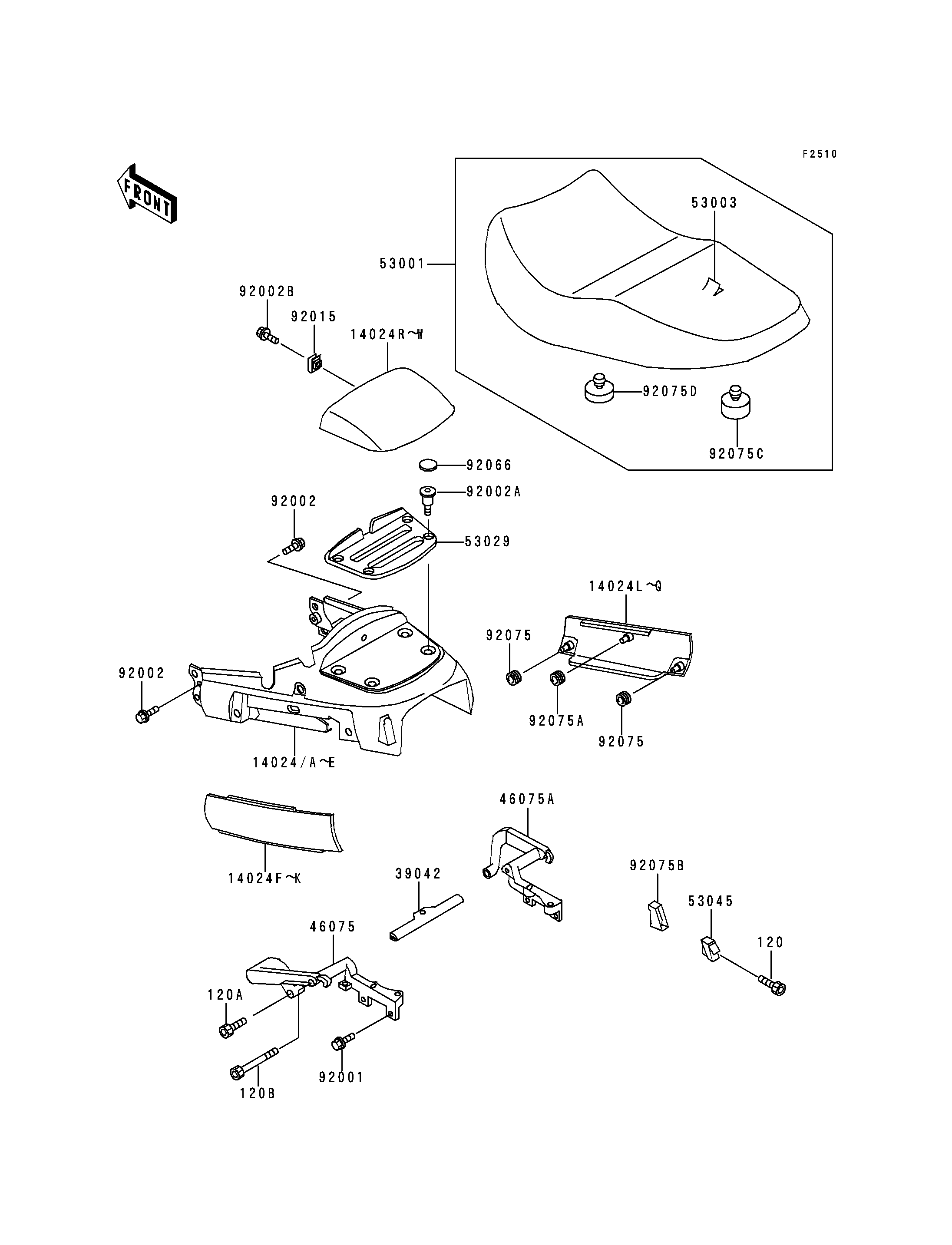 F2510

FRONT

53003

53001

92002B

92015

14024R~W

92075D

92075C

92066

92002A

92002

53029

14024L~Q

92075

92002

92075A

92075

14024/A~E

46075A

14024F~K

39042

92075B

53045

46075

120

120A

92001

120B