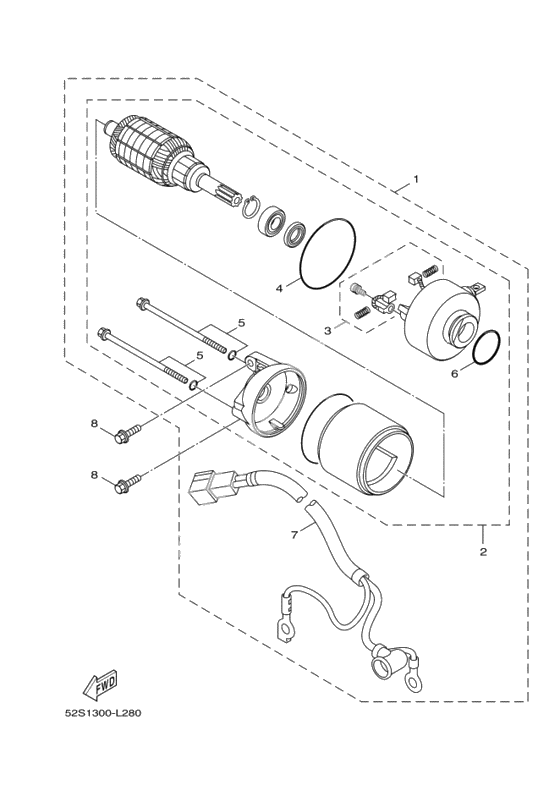 1
4
3
5
5
6
8
8
7
2
FWD
52S1300-L280