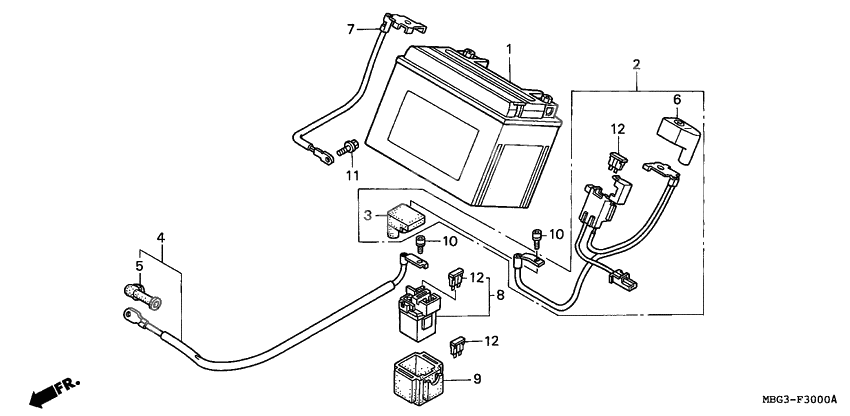 7
1
2
6
12
11
3
10
10
4
5
12
8
12
9
FR.
MBG3-F3000A