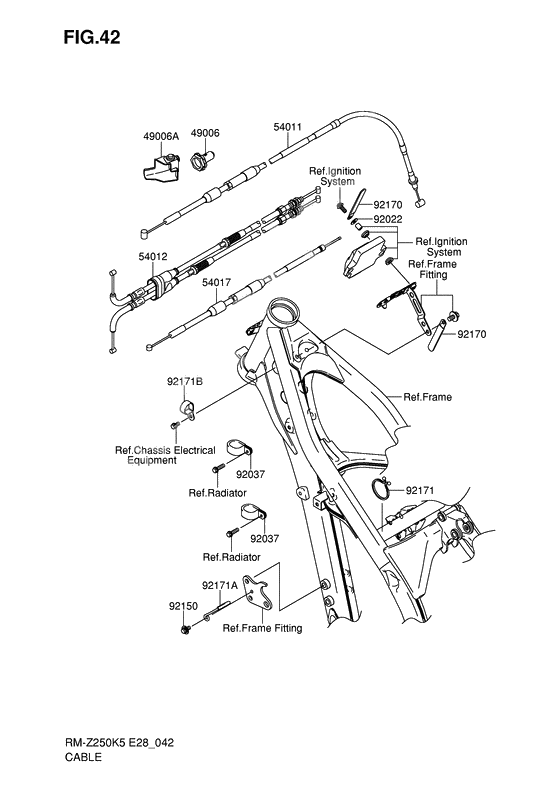 FIG.42

49006A
49006
54011
Ref.Ignition System
92170
92022
Ref.Ignition System
Ref.Frame Fitting
54012
54017
92170
92171B
Ref.Frame
Ref.Chassis Electrical Equipment
92037
Ref.Radiator
92171
92037
Ref.Radiator
92171A
92150
Ref.Frame Fitting

RM-Z250K5 E28_042
CABLE