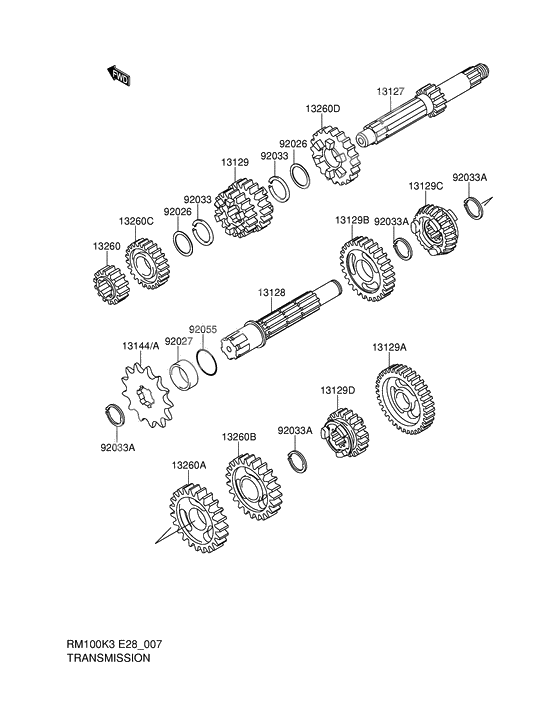 FWD

13127

13260D

92026

92033

13129

92033

92026

13260C

13260

13129C

92033A

13129B

92033A

13128

92055

92027

13144/A

92033A

13129A

13129D

92033A

13260B

13260A

RM100K3 E28_007
TRANSMISSION