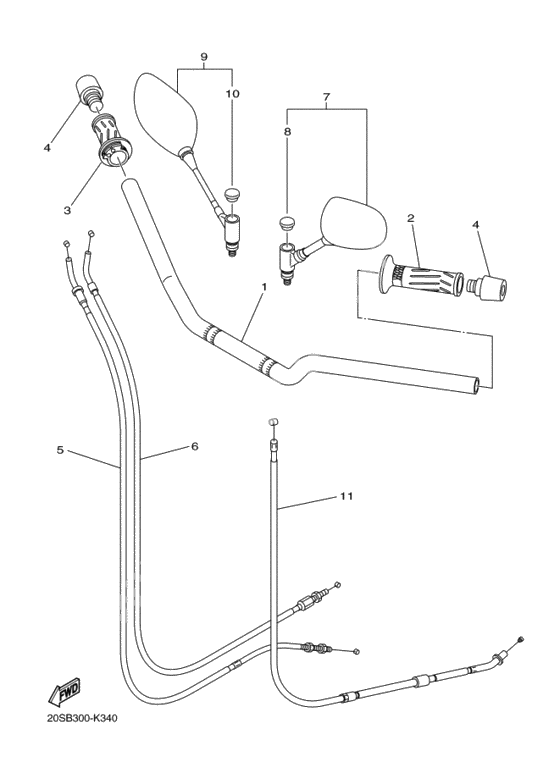 9
10
7
8
4
3
2
4
1
5
6
11
FWD
20SB300-K340