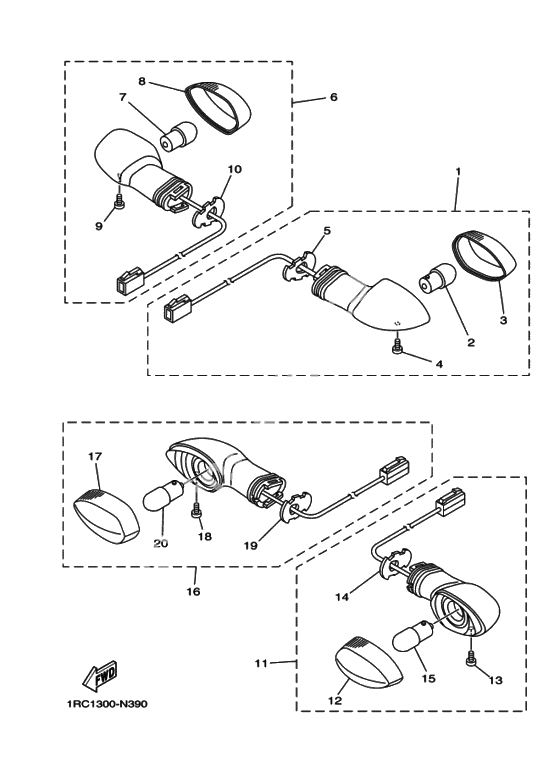 8
7
6
10
9
1
5
3
2
4
17
20
18
19
16
14
11
15
13
12
FWD
1RC1300-N390