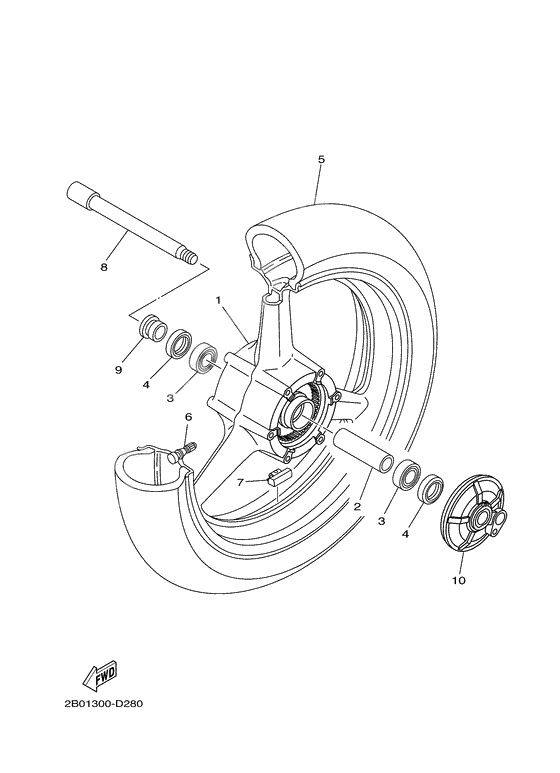 5
8
1
9
4
3
6
7
2
3
4
10
FWD
2B01300-D280