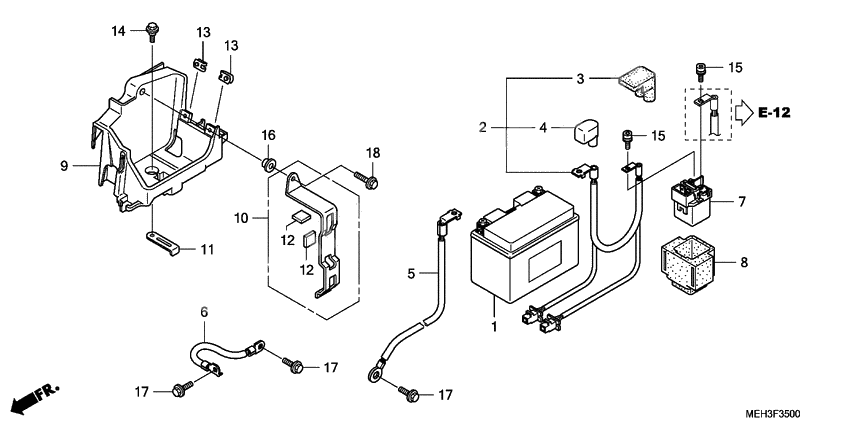 14
13
13
9
16
18
10
12
12
11
6
17
17
3
2
4
15
15
E-12
7
8
5
1
17
FR.
MEH3F3500