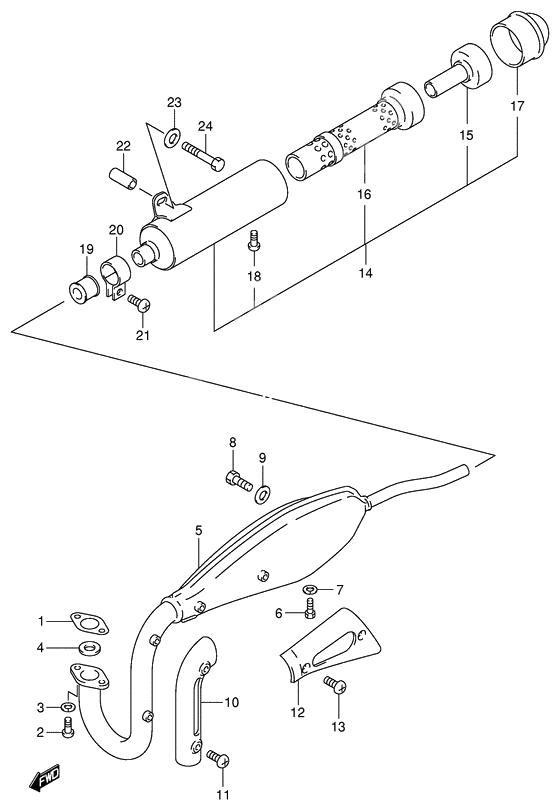 23
24
22
17
15
16
20
19
18
14
21
8
9
5
7
6
1
4
3
2
10
12
13
11
FWD