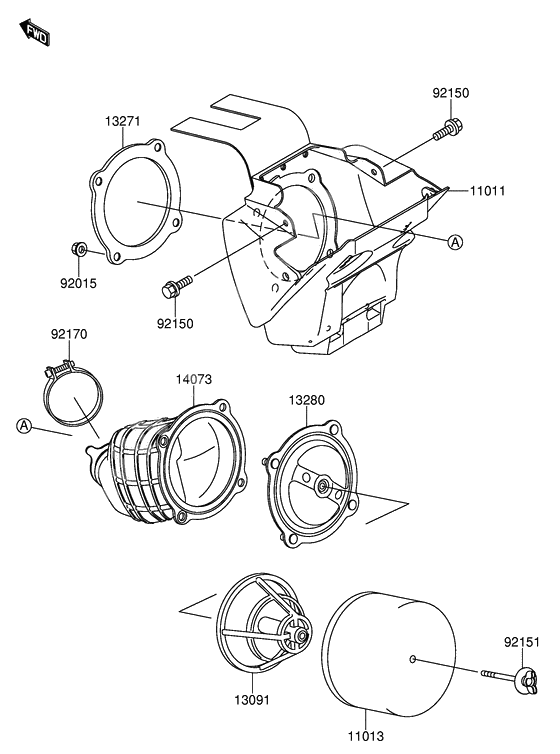 FWD

92150

13271

11011

A

92015

92150

92170

14073

13280

A

92151

13091

11013