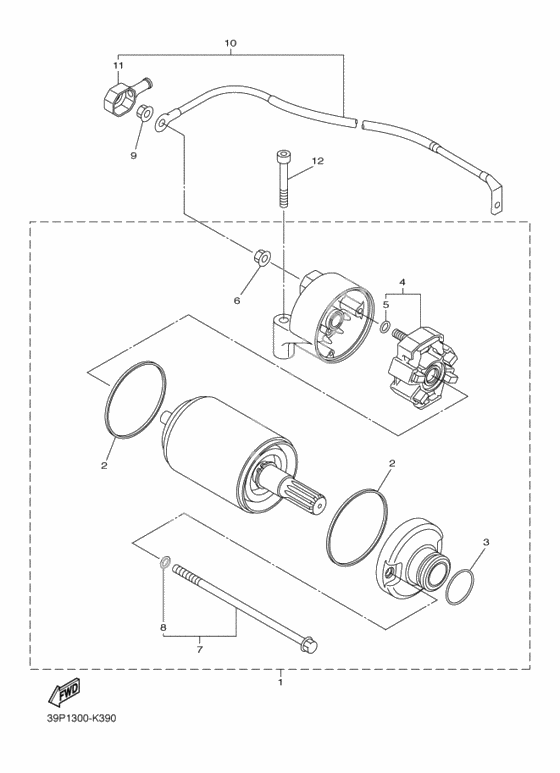 10
11
9
12
6
4
5
2
2
3
8
7
1
FWD
39P1300-K390