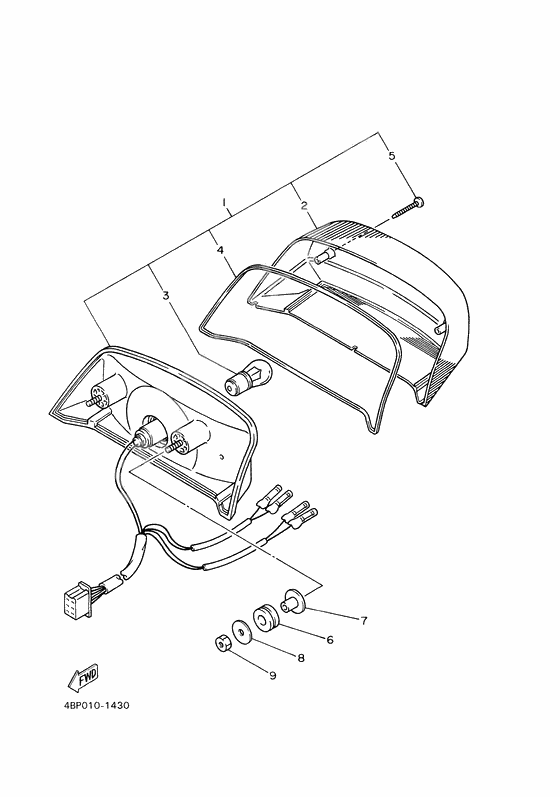 5
1
2
4
3
7
6
8
9
FWD
4BP010-1430