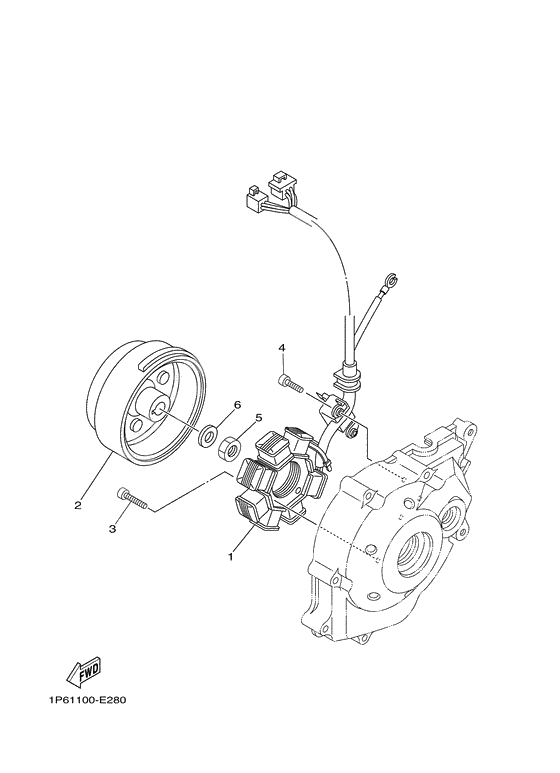 4
6
5
2
3
1
FWD
1P61100-E280