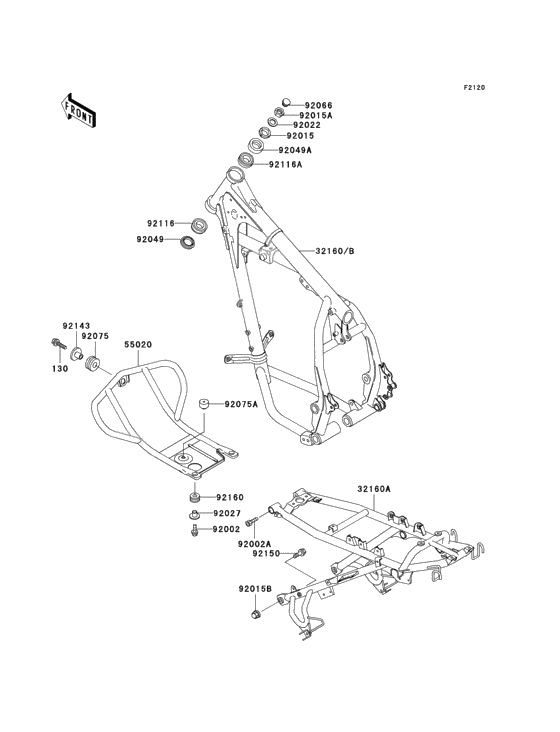 F2120

FRONT

92066
92015A
92022
92015
92049A
92116A

92116
92049

32160/B

92143
92075
55020
130

92075A

92160
92027
92002

32160A

92002A
92150

92015B