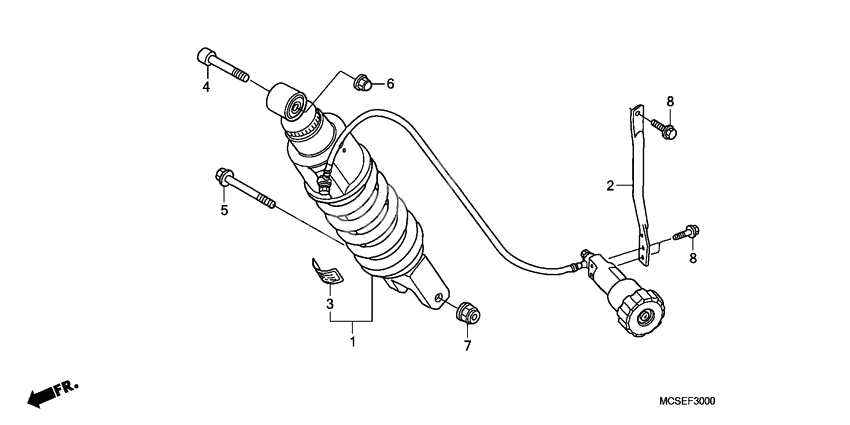 4
6
8
5
2
8
3
1
7
FR.
MCSEF3000