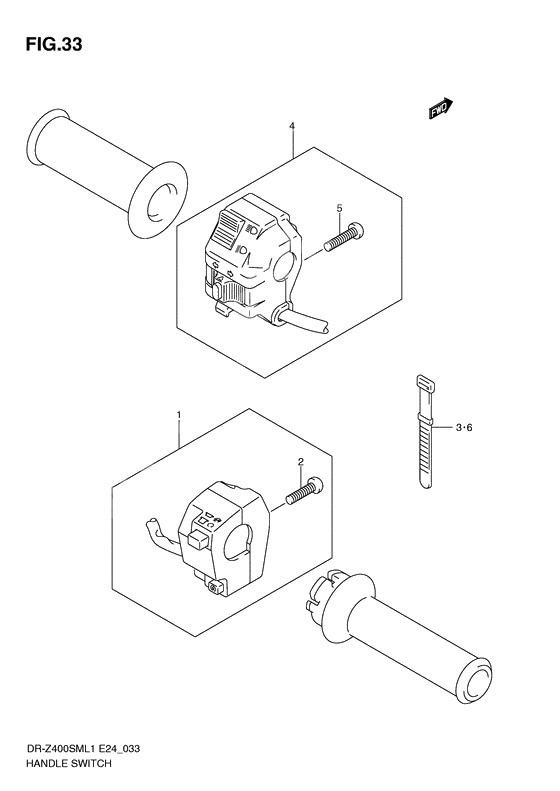 FIG.33

FWD

4

5

3·6

1

2

DR-Z400SML1 E24_033
HANDLE SWITCH