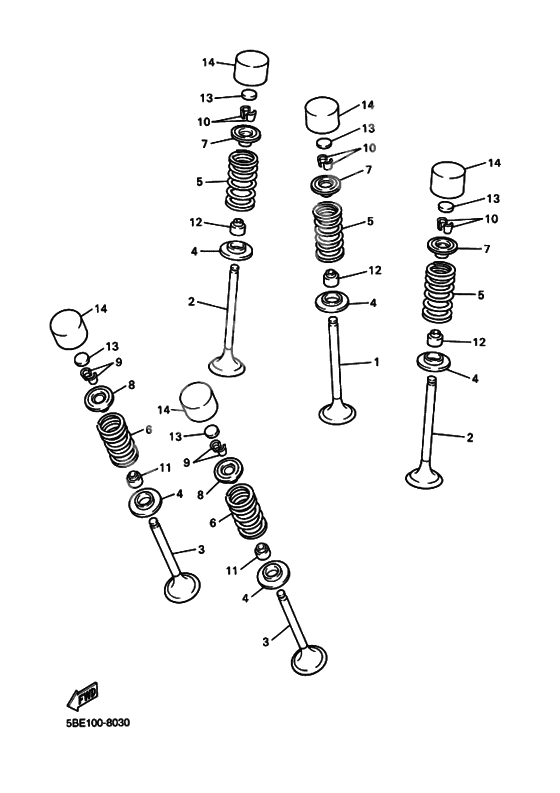 14
13
10
7
5
12
4
2

14
13
10
7
5
12
4
1

14
13
10
7
5
12
4
2

14
13
9
8
6
11
4
3

14
13
9
8
6
11
4
3

FWD

5BE100-8030