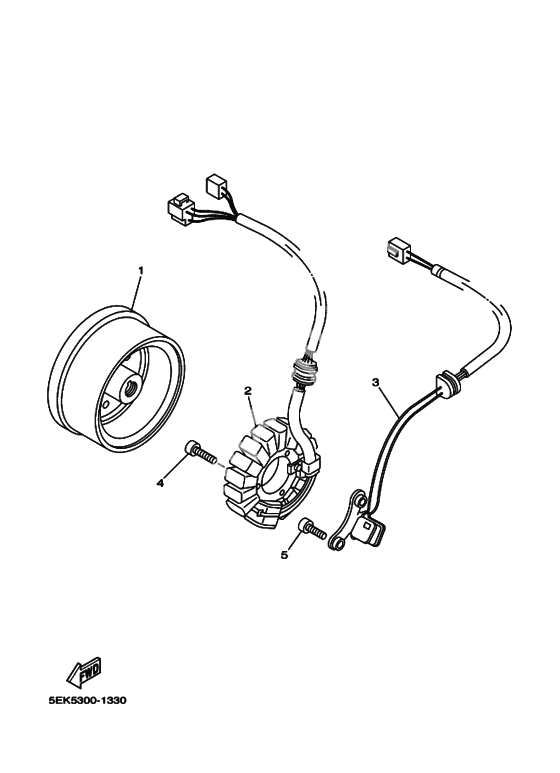 1
2
3
4
5
FWD
5EK5300-1330