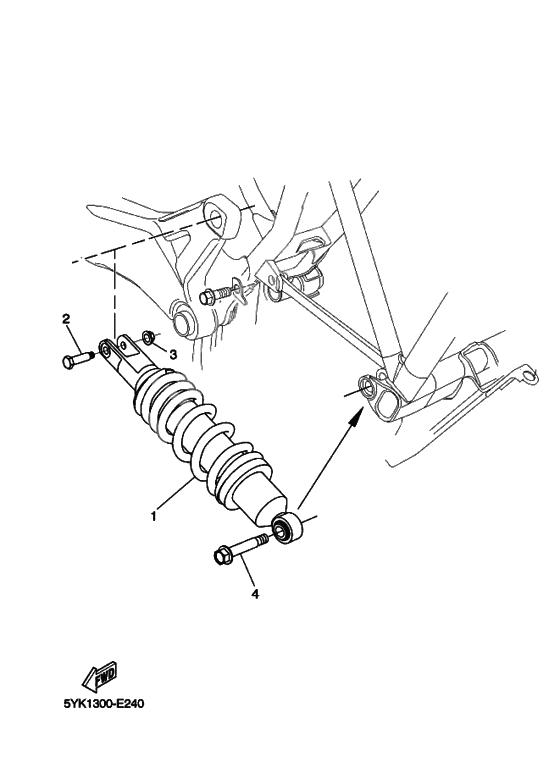 2
3
1
4
FWD
5YK1300-E240