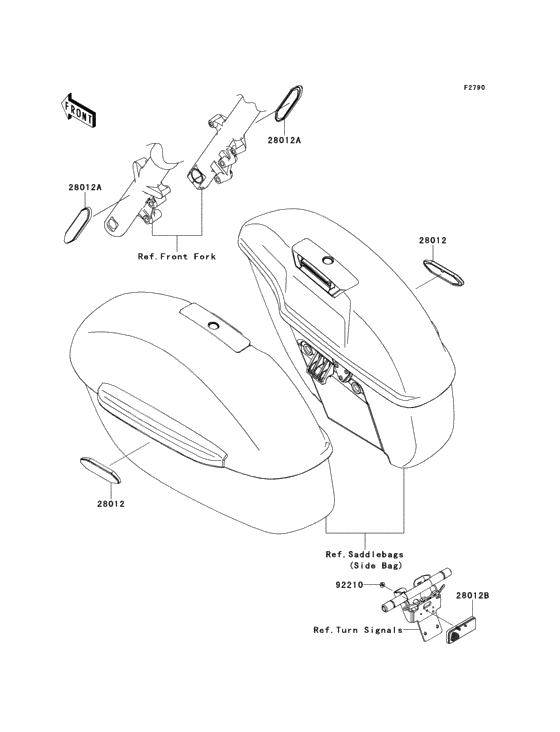 F2790

FRONT

28012A

28012A

Ref.Front Fork

28012

28012

Ref.Saddlebags
(Side Bag)

92210

28012B

Ref.Turn Signals