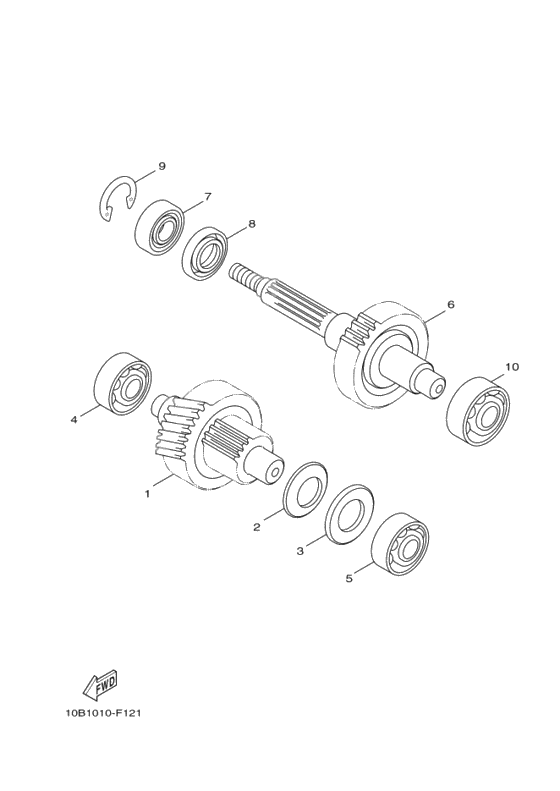 9
7
8
6
10
4
1
2
3
5
FWD
10B1010-F121