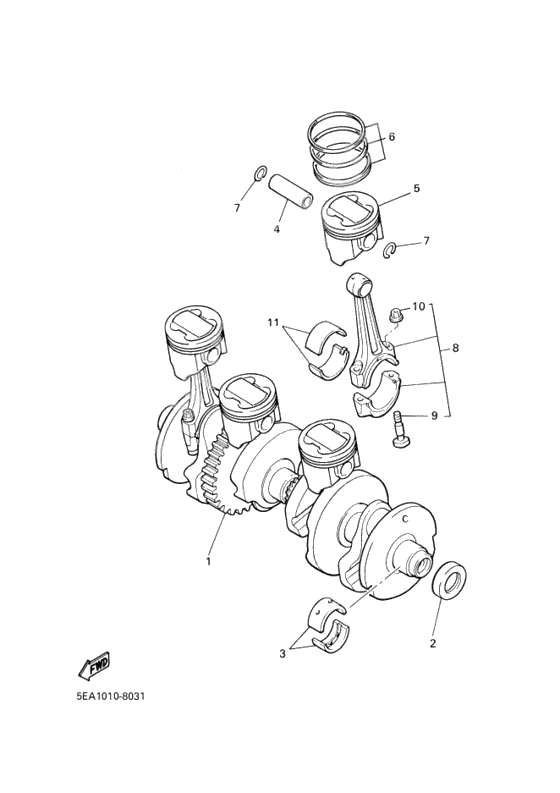 6
7
5
4
7
10
11
8
9
C
1
2
3
FWD
5EA1010-8031