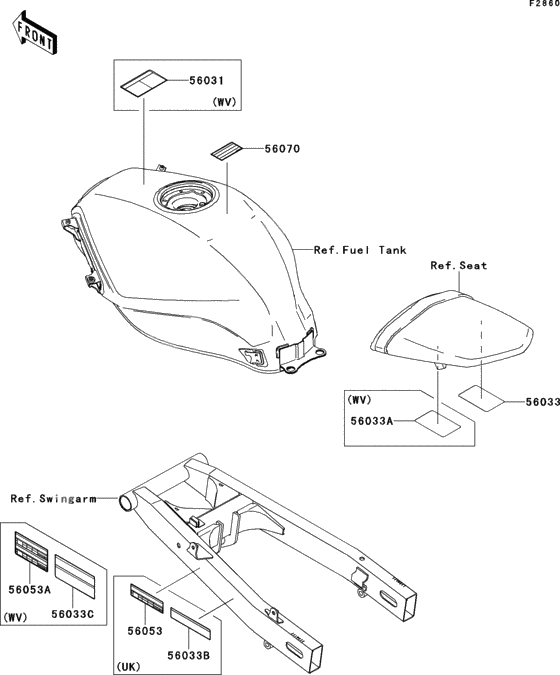 F2860

FRONT

56031
(WV)

56070

Ref.Fuel Tank

Ref.Seat

(WV)
56033A
56033

Ref.Swingarm

56053A
56033C
(WV)

56053
56033B
(UK)