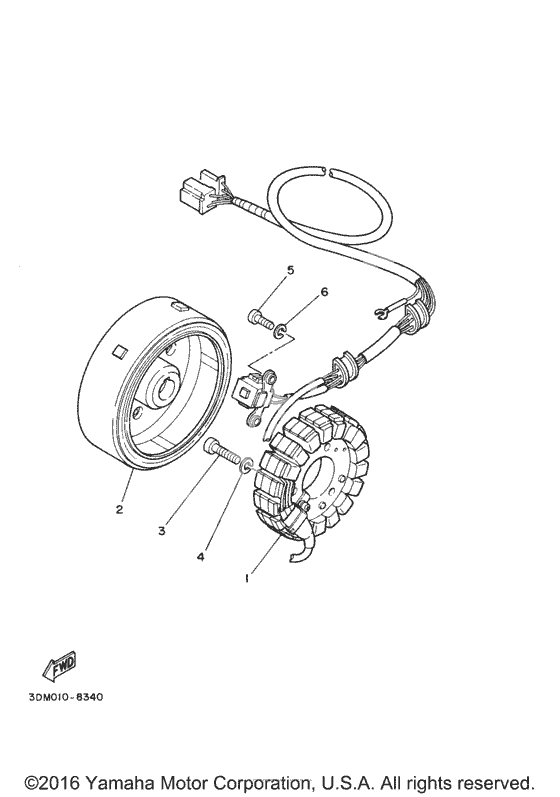 5
6
2
3
4
1
FWD
3DM010-8340
©2016 Yamaha Motor Corporation, U.S.A. All rights reserved.