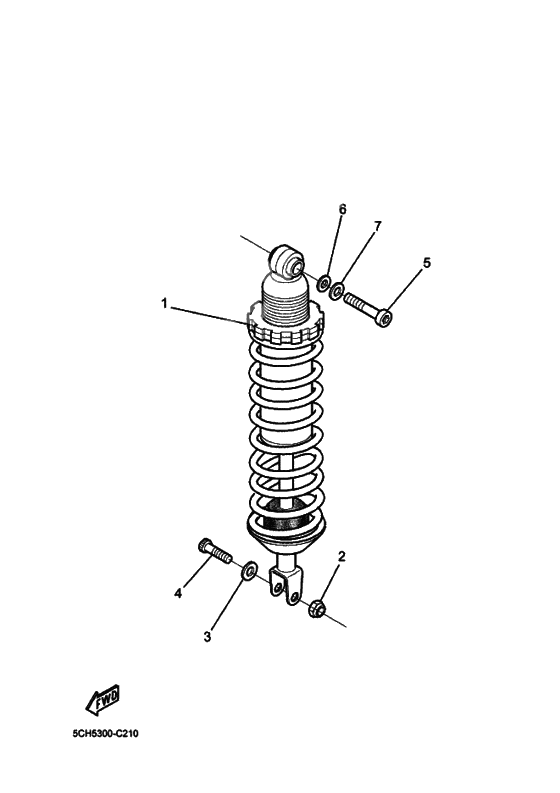 6
7
5
1
2
4
3
FWD
5CH5300-C210