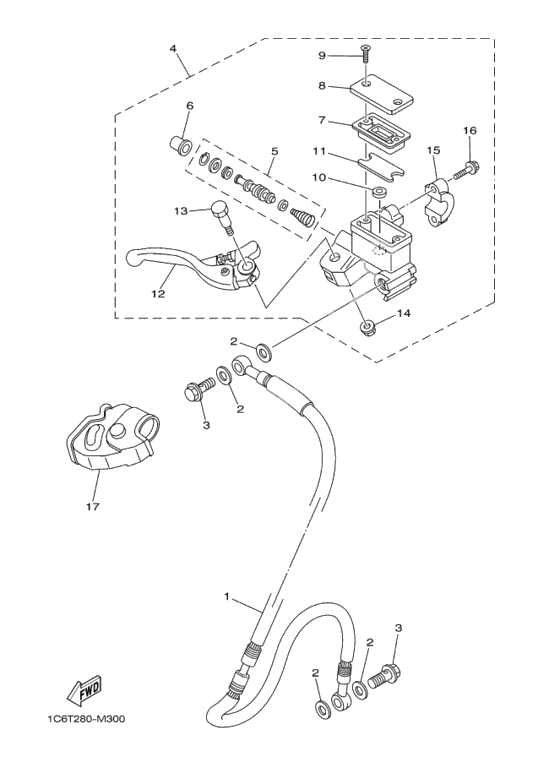 4
9
8
6
7
16
5
11
15
10
13
12
14
2
2
3
17
1
3
2
2
FWD
1C6T280-M300