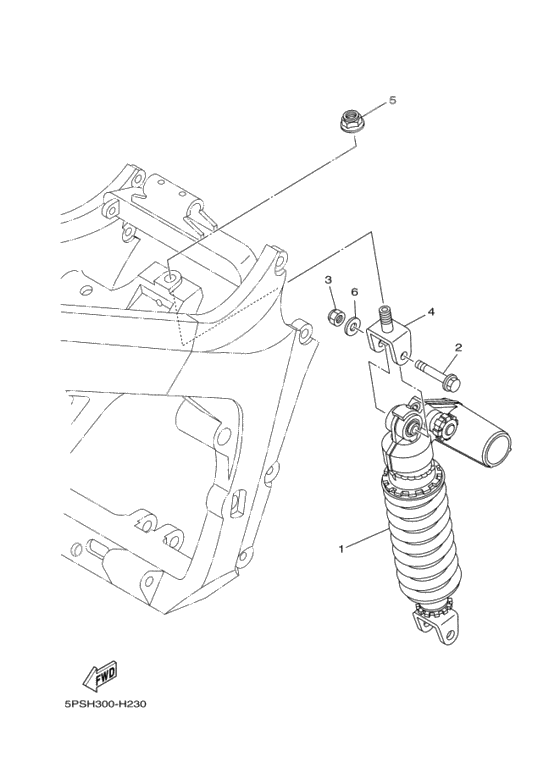 5
3
6
4
2
1
FWD
5PSH300-H230