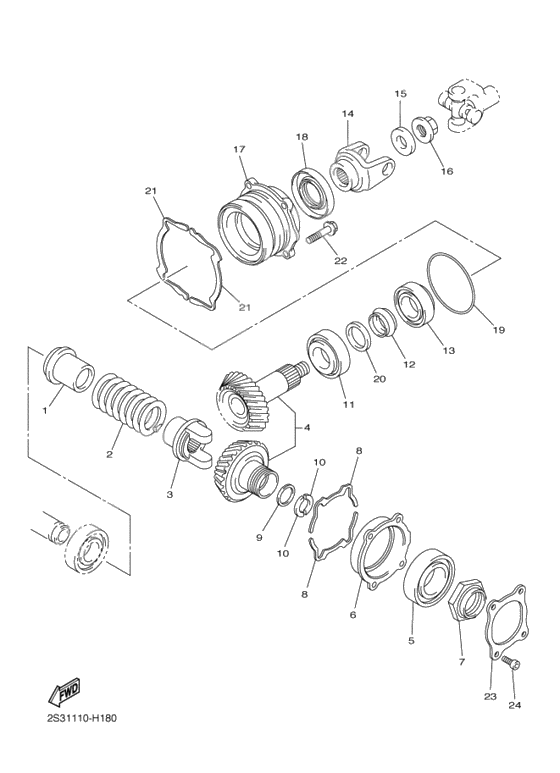 15
14
18
17
16
21
22
21
19
13
12
20
11
1
2
4
3
10
8
9
10
8
6
5
7
23
24
FWD
2S31110-H180