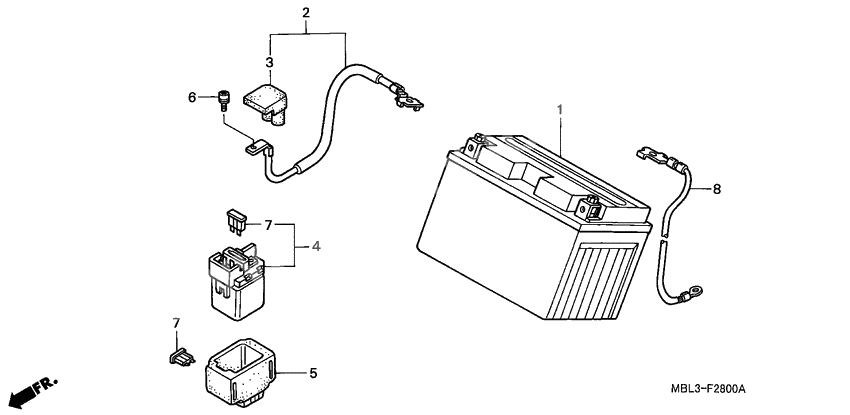 2
3
6
1
8
7
4
7
5
FR.
MBL3-F2800A