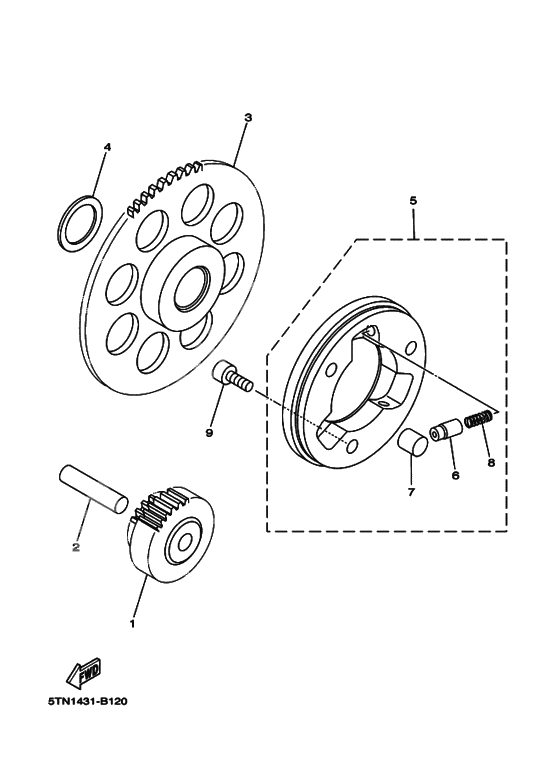 3
4
5
9
6
8
7
2
1
FWD
5TN1431-B120