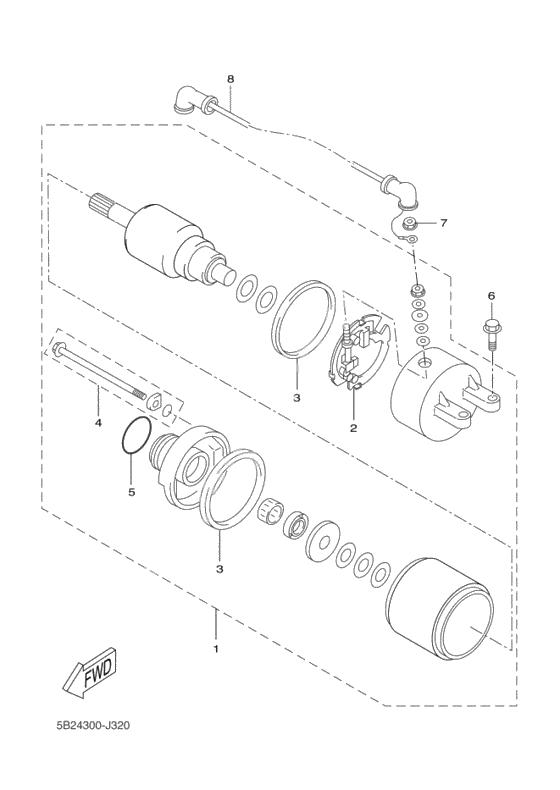 8
7
6
3
2
4
5
3
1
FWD
5B24300-J320