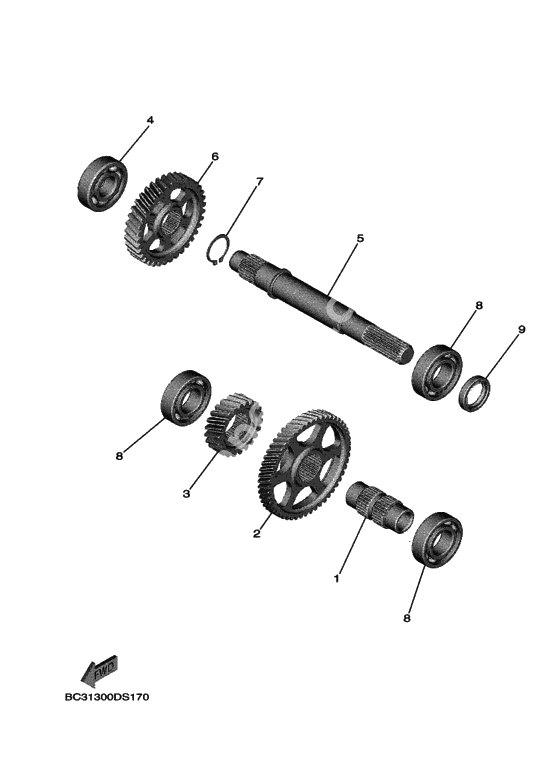 4
6
7
5
8
9
8
3
2
1
8
FWD
BC31300DS170