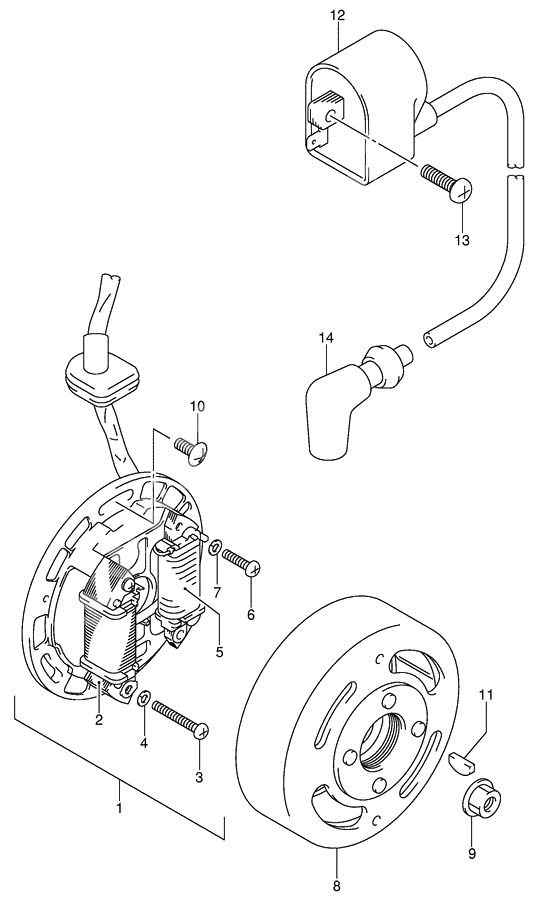 12
13
14
10
7
6
5
2
4
3
1
11
9
8