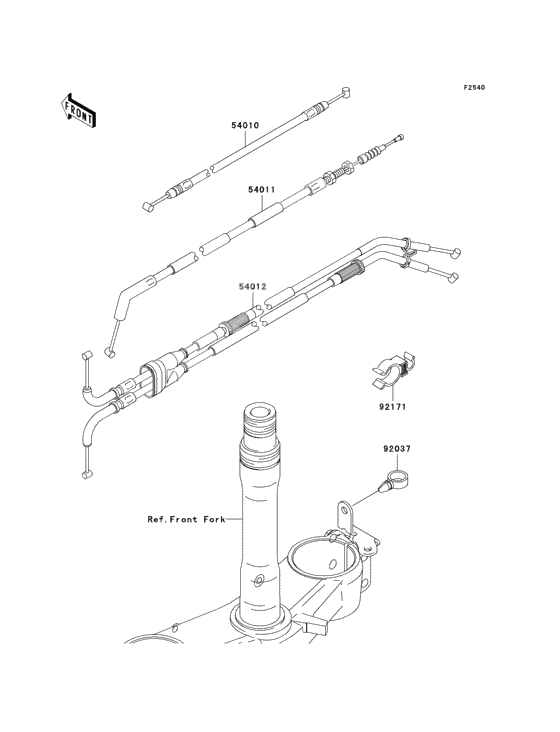 F2540

FRONT

54010

54011

54012

92171

92037

Ref.Front Fork