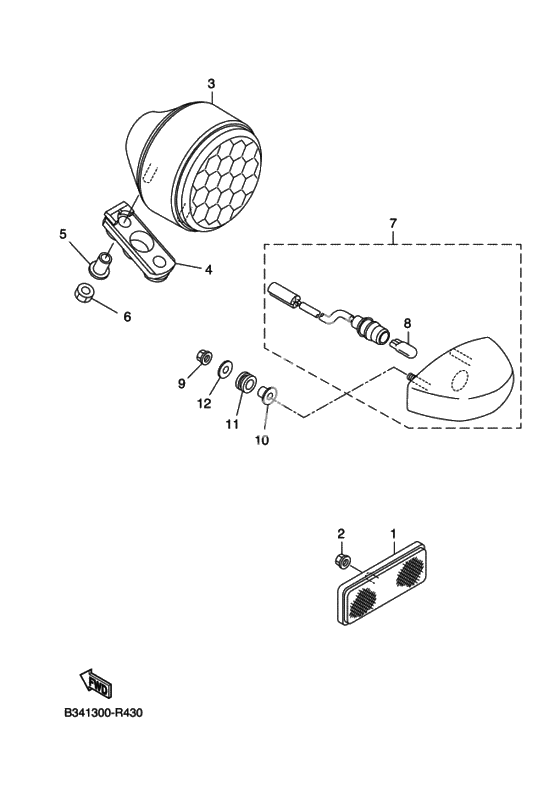 3

7

5

4

6

8

9

12

11

10

2

1

FWD

B341300-R430