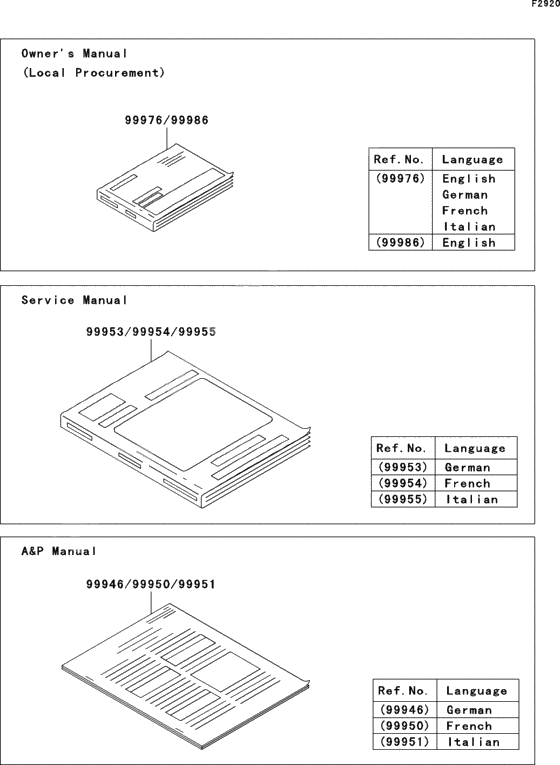 F2920

Owner's Manual
(Local Procurement)

99976/99986

| Ref. No. | Language |
|---|---|
| (99976) | English German French Italian |
| (99986) | English |

Service Manual

99953/99954/99955

| Ref. No. | Language |
|---|---|
| (99953) | German |
| (99954) | French |
| (99955) | Italian |

A&P Manual

99946/99950/99951

| Ref. No. | Language |
|---|---|
| (99946) | German |
| (99950) | French |
| (99951) | Italian |