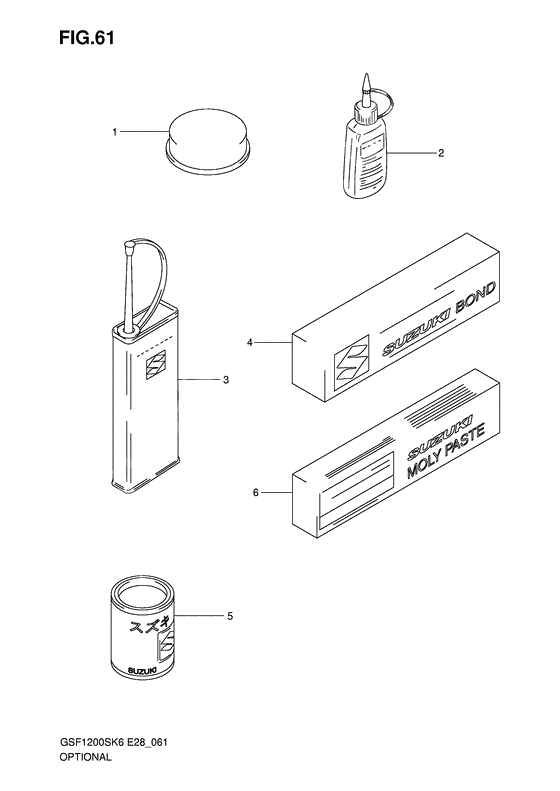 FIG.61

1

2

3

4

SUZUKI BOND

SUZUKI MOLY PASTE

6

スズキ

SUZUKI

5

GSF1200SK6 E28_061
OPTIONAL