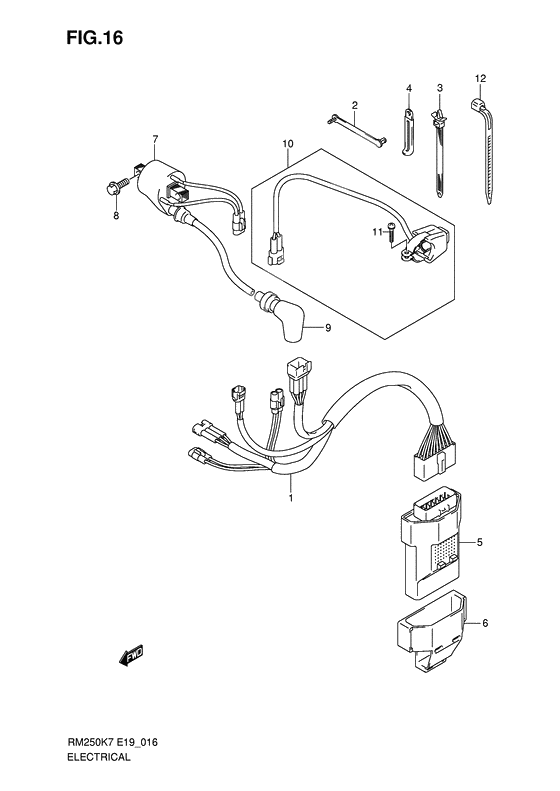 FIG.16

12
4
3
2
7
10
8
11
9
1
5
6
FWD

RM250K7 E19_016
ELECTRICAL