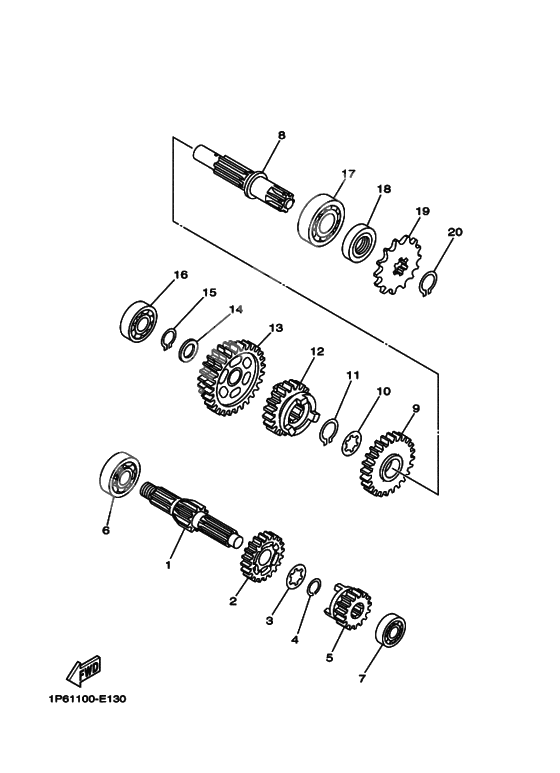 8
17
18
19
20
16
15
14
13
12
11
10
9
6
1
2
3
4
5
7
FWD
1P61100-E130