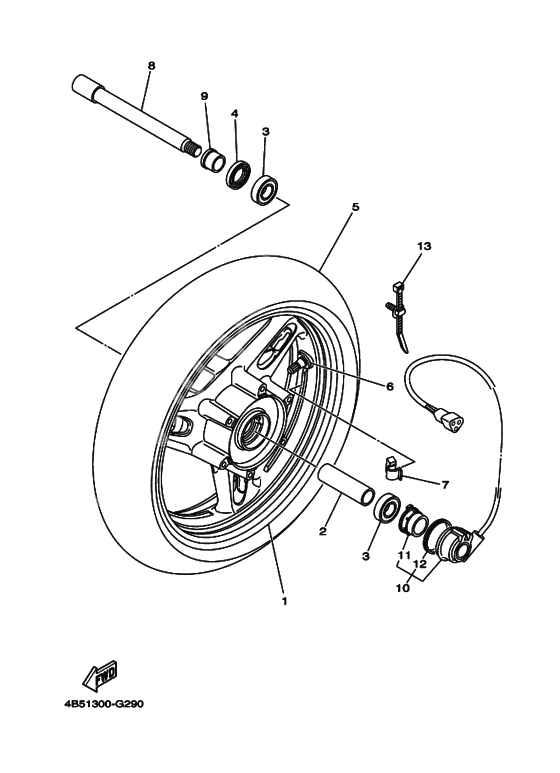 8
9
4
3
5
13
6
7
2
3
11
12
10
1
FWD
4B51300-G290